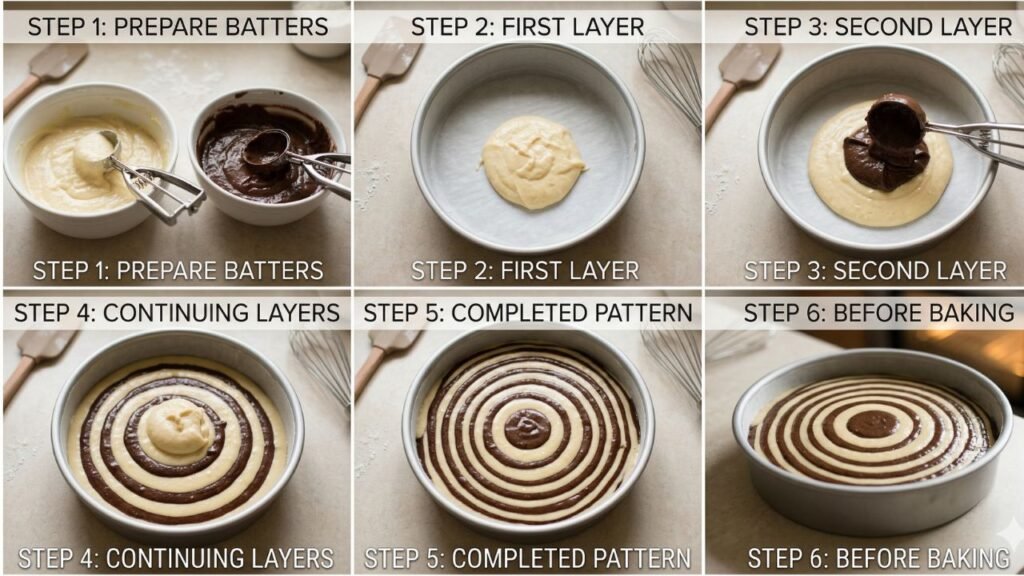 STEP 1: PREPARE BATTERS

STEP 1: PREPARE BATTERS

STEP 2: FIRST LAYER

STEP 2: FIRST LAYER

STEP 3: SECOND LAYER

STEP 3: SECOND LAYER

STEP 4: CONTINUING LAYERS

STEP 4: CONTINUING LAYERS

STEP 5: COMPLETED PATTERN

STEP 5: COMPLETED PATTERN

STEP 6: BEFORE BAKING

STEP 6: BEFORE BAKING